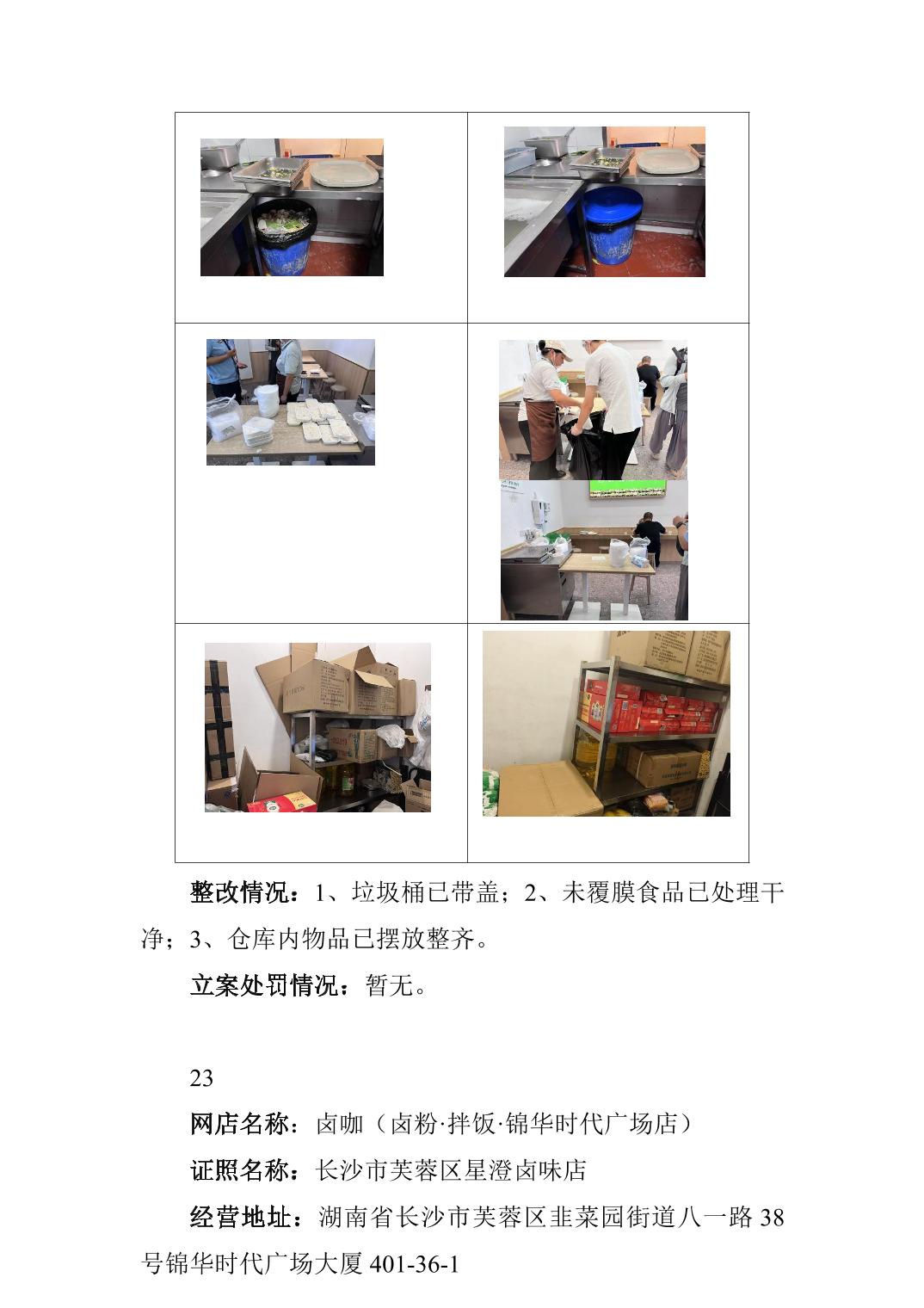 整改情况：1、垃圾桶已带盖；2、未覆膜食品已处理干净；3、仓库内物品已摆放整齐。

立案处罚情况：暂无。

23

网店名称：卤咖（卤粉·拌饭·锦华时代广场店）

证照名称：长沙市芙蓉区星澄卤味店

经营地址：湖南省长沙市芙蓉区韭菜园街道八一路 38 号锦华时代广场大厦 401-36-1